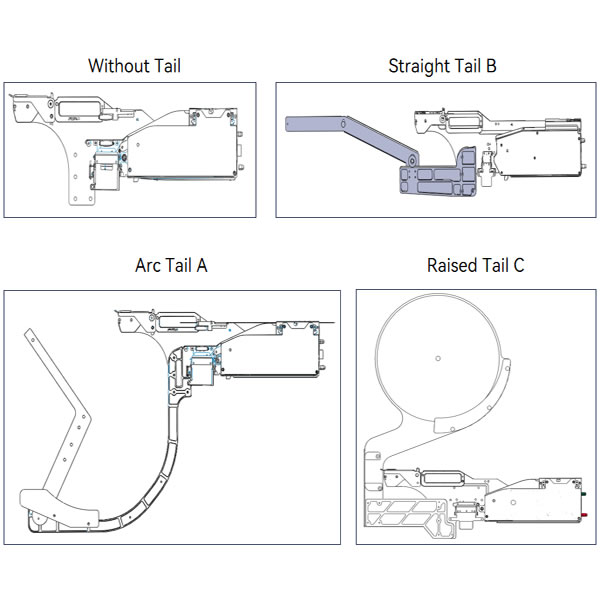 Without Tail

Straight Tail B

Arc Tail A

Raised Tail C